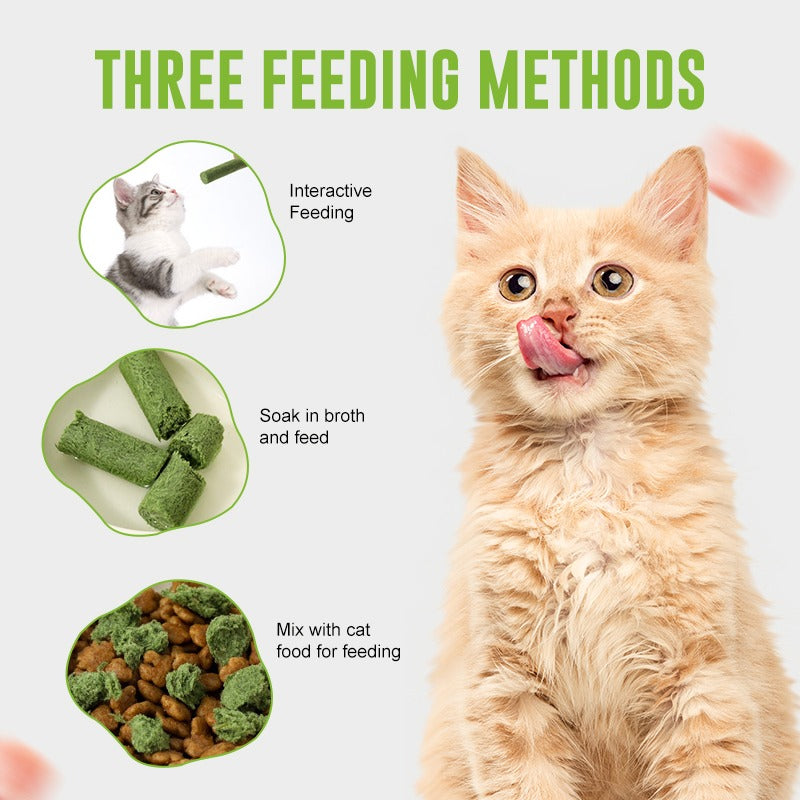 THREE FEEDING METHODS

Interactive Feeding

Soak in broth and feed

Mix with cat food for feeding